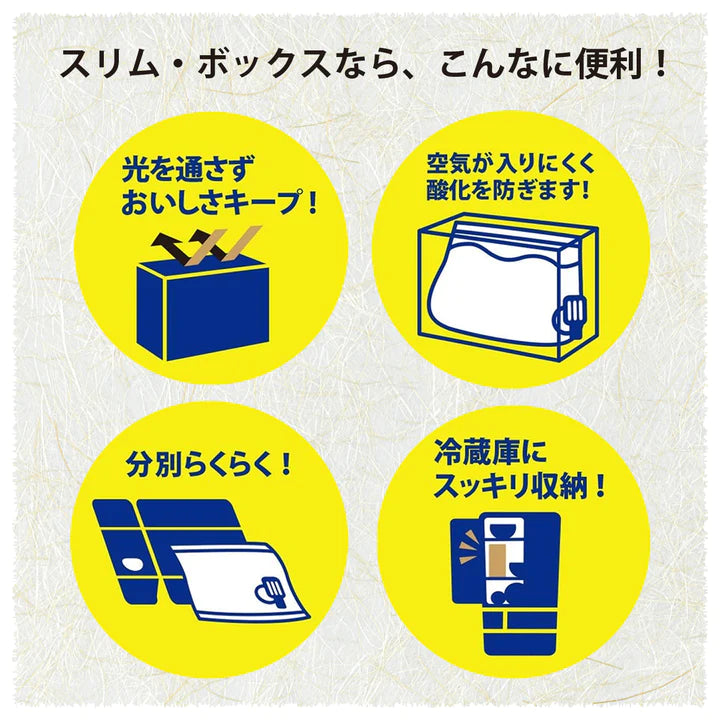 スリム・ボックスなら、こんなに便利！

光を通さず
おいしさキープ！

空気が入りにくく
酸化を防ぎます！

分別らくらく！

冷蔵庫に
スッキリ収納！